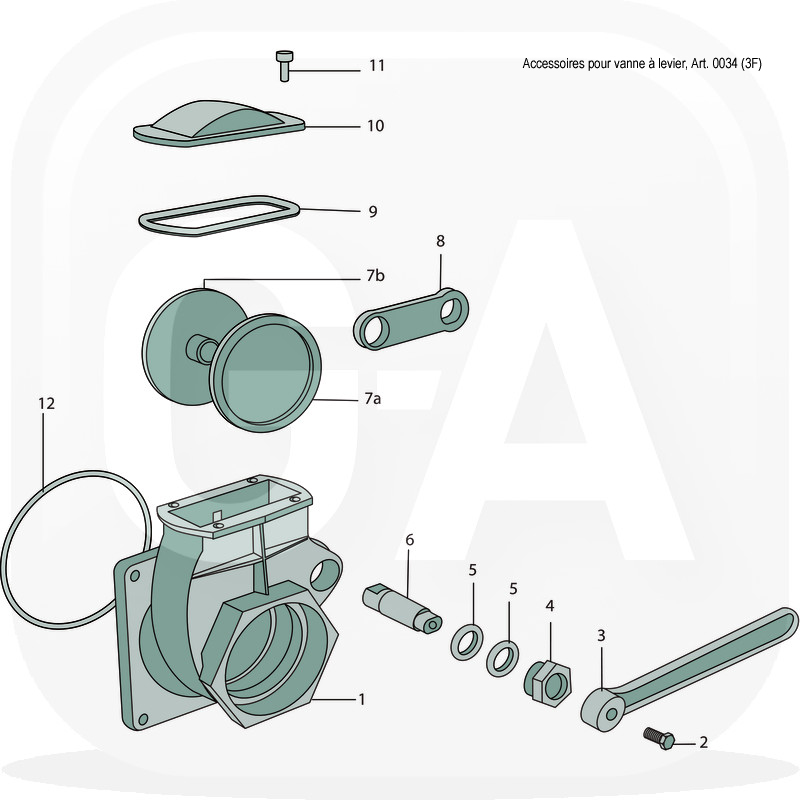 Accessoires pour vanne à levier, Art. 0034 (3F)

11
10
9
8
7b
7a
12
6
5
5
4
3
1
2